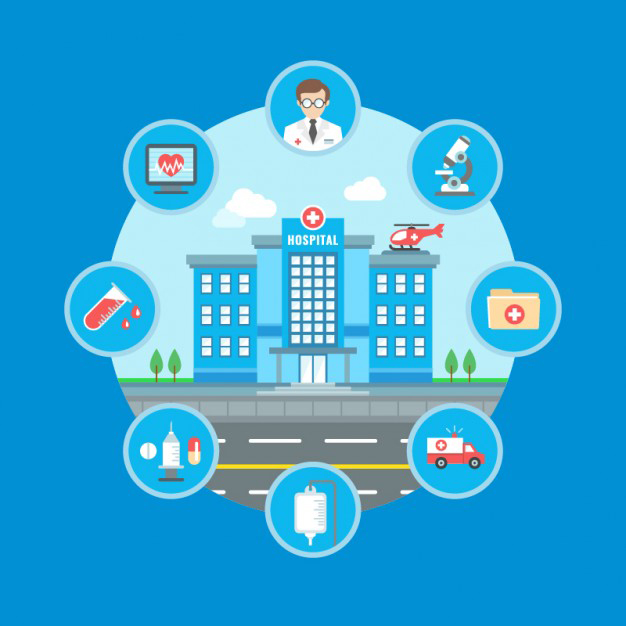 HOSPITAL